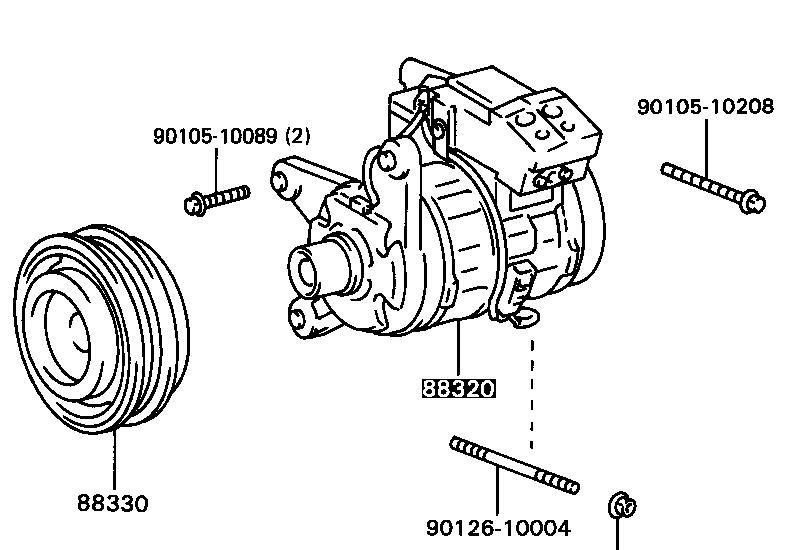 90105-10089 (2)

90105-10208

88320

88330

90126-10004