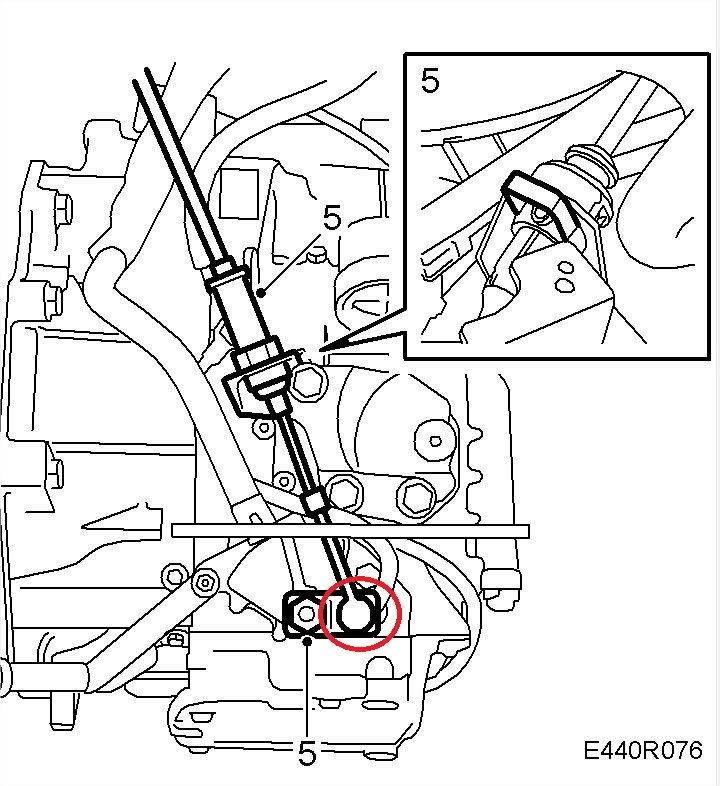 5
5
5
E440R076